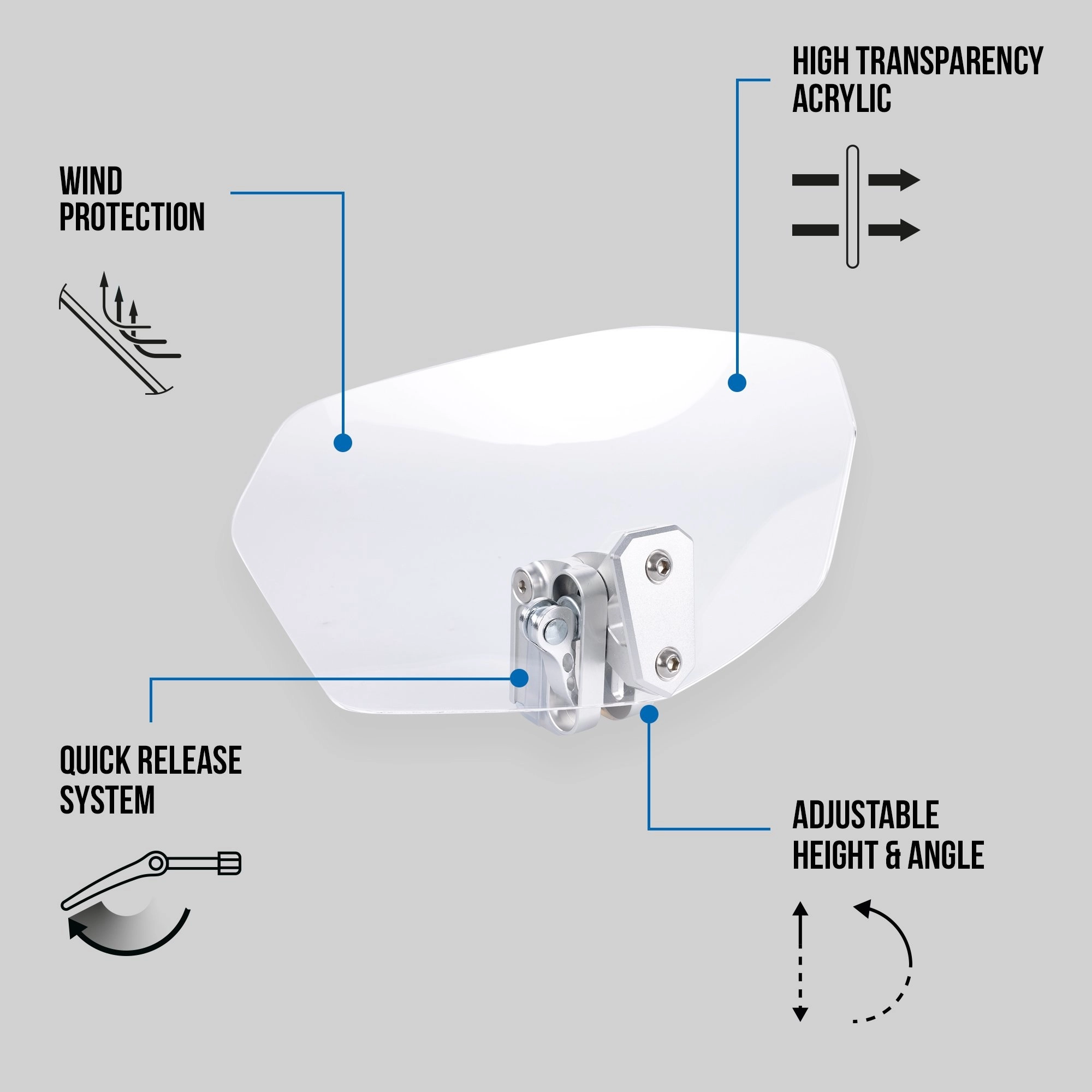 HIGH TRANSPARENCY ACRYLIC

WIND PROTECTION

QUICK RELEASE SYSTEM

ADJUSTABLE HEIGHT & ANGLE