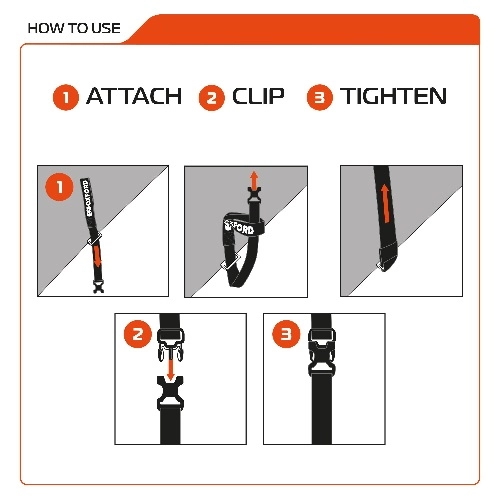 HOW TO USE

1 ATTACH 2 CLIP 3 TIGHTEN

1

OXFORD

OXFORD

2

3